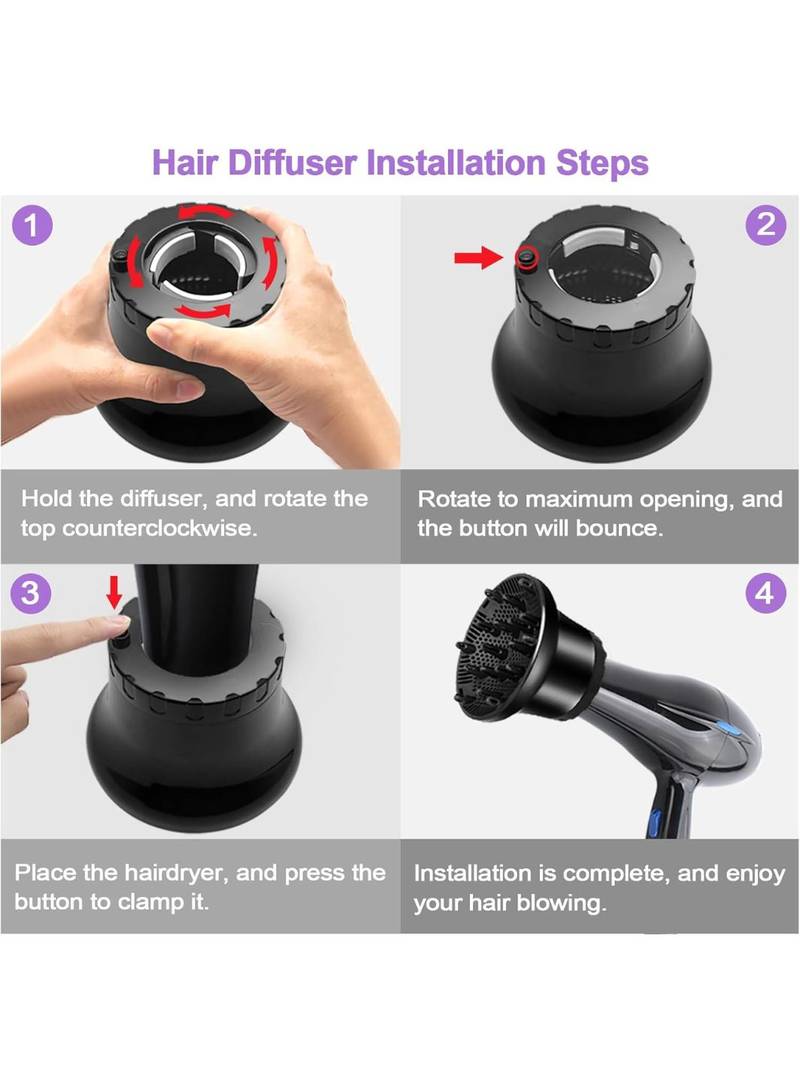 Hair Diffuser Installation Steps

1

Hold the diffuser, and rotate the top counterclockwise.

2

Rotate to maximum opening, and the button will bounce.

3

Place the hairdryer, and press the button to clamp it.

4

Installation is complete, and enjoy your hair blowing.